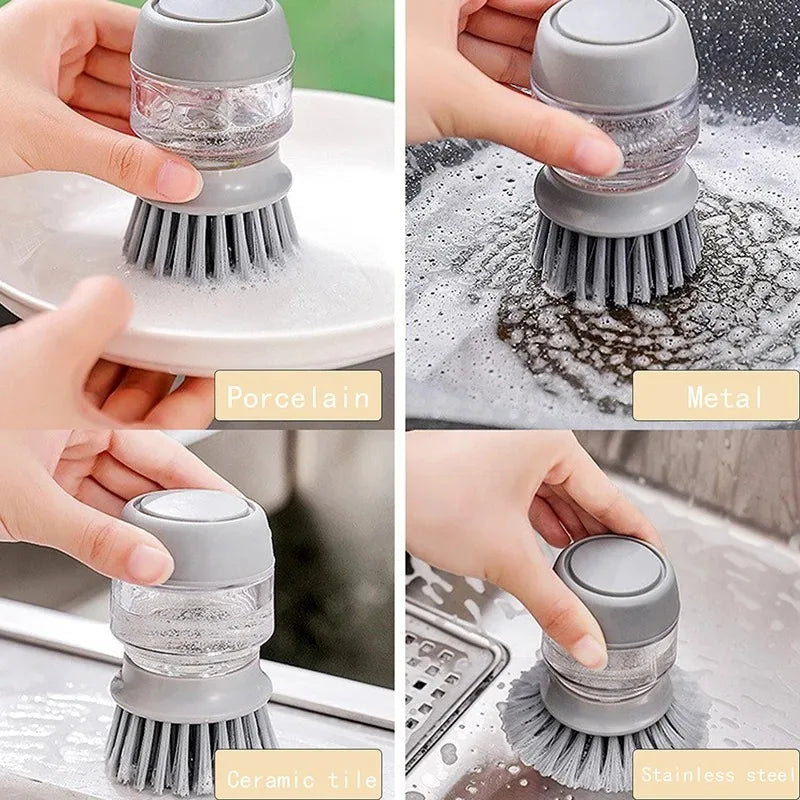 Porcelain

Metal

Ceramic tile

Stainless steel