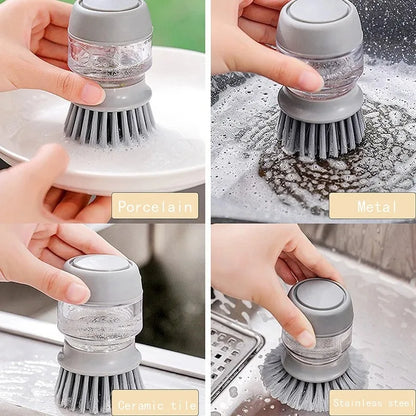 Porcelain

Metal

Ceramic tile

Stainless steel